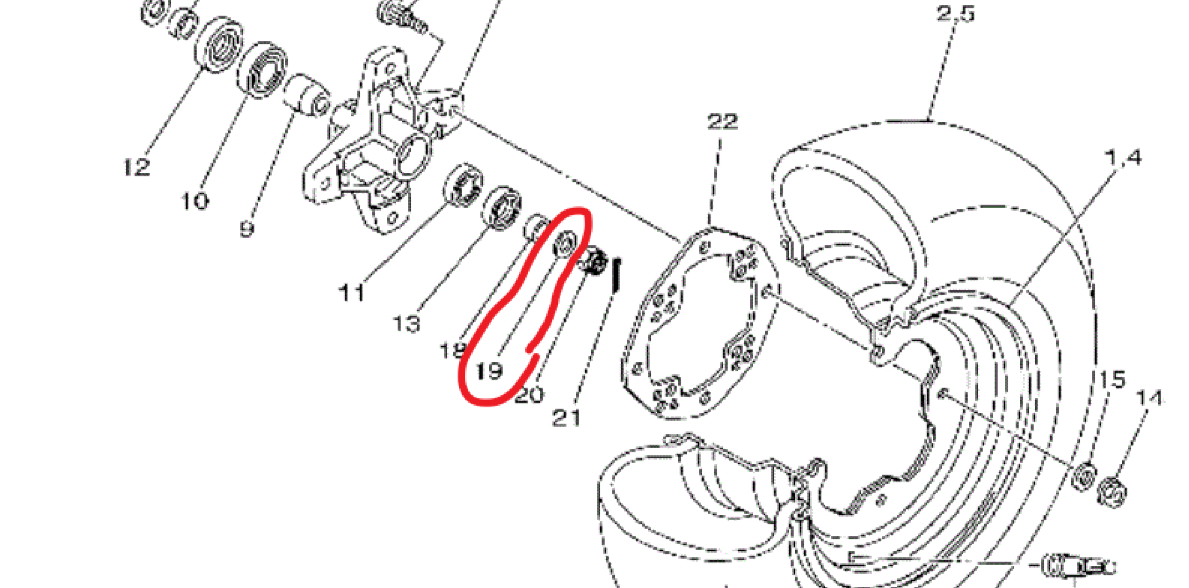 2,5
22
1,4
12
10
9
11
13
18
19
20
21
15
14